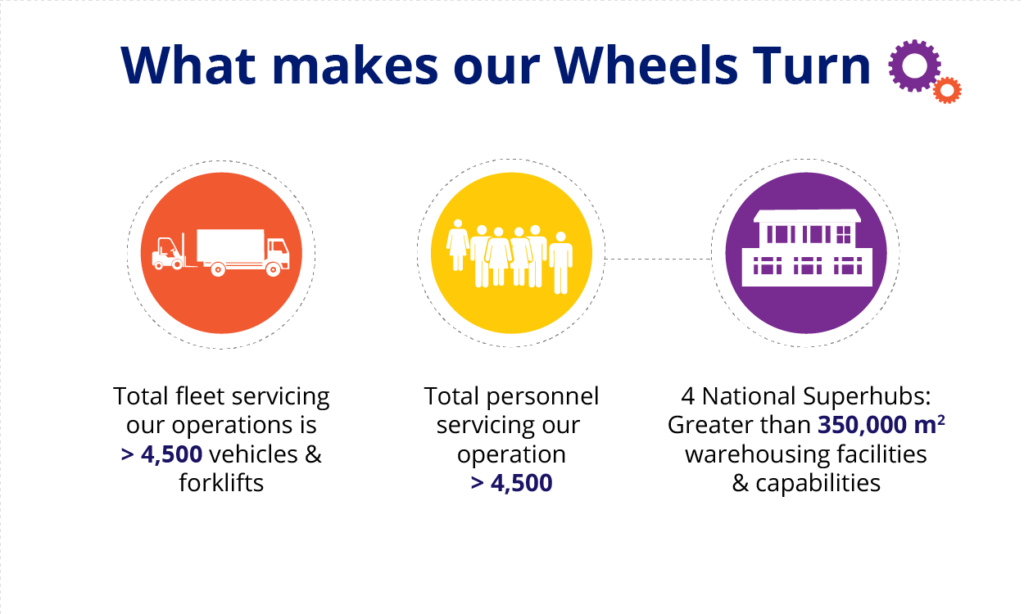 What makes our Wheels Turn

Total fleet servicing our operations is > 4,500 vehicles & forklifts

Total personnel servicing our operation > 4,500

4 National Superhubs: Greater than 350,000 $m^2$ warehousing facilities & capabilities